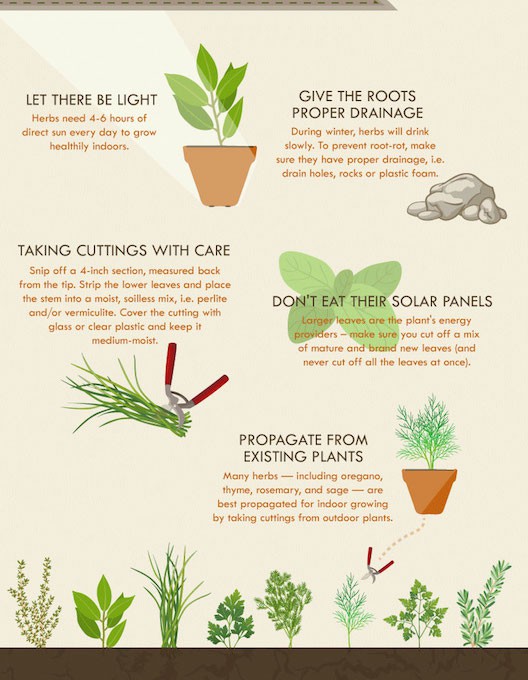 LET THERE BE LIGHT
Herbs need 4-6 hours of direct sun every day to grow healthily indoors.

GIVE THE ROOTS PROPER DRAINAGE
During winter, herbs will drink slowly. To prevent root-rot, make sure they have proper drainage, i.e. drain holes, rocks or plastic foam.

TAKING CUTTINGS WITH CARE
Snip off a 4-inch section, measured back from the tip. Strip the lower leaves and place the stem into a moist, soilless mix, i.e. perlite and/or vermiculite. Cover the cutting with glass or clear plastic and keep it medium-moist.

DON'T EAT THEIR SOLAR PANELS
Larger leaves are the plant's energy providers – make sure you cut off a mix of mature and brand new leaves (and never cut off all the leaves at once).

PROPAGATE FROM EXISTING PLANTS
Many herbs — including oregano, thyme, rosemary, and sage — are best propagated for indoor growing by taking cuttings from outdoor plants.